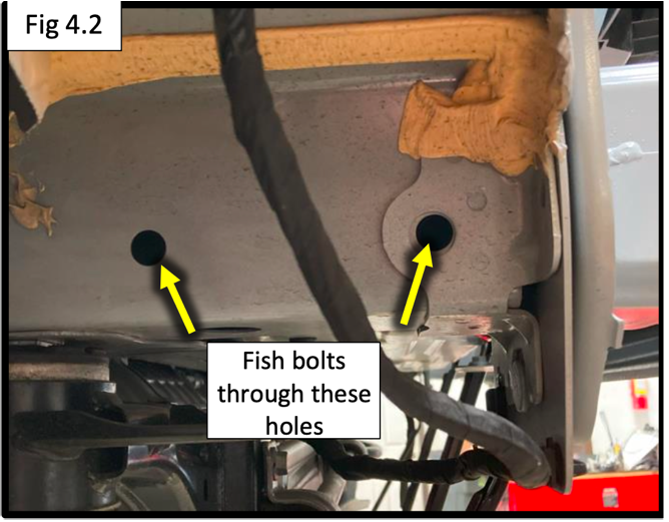 Fig 4.2

Fish bolts through these holes