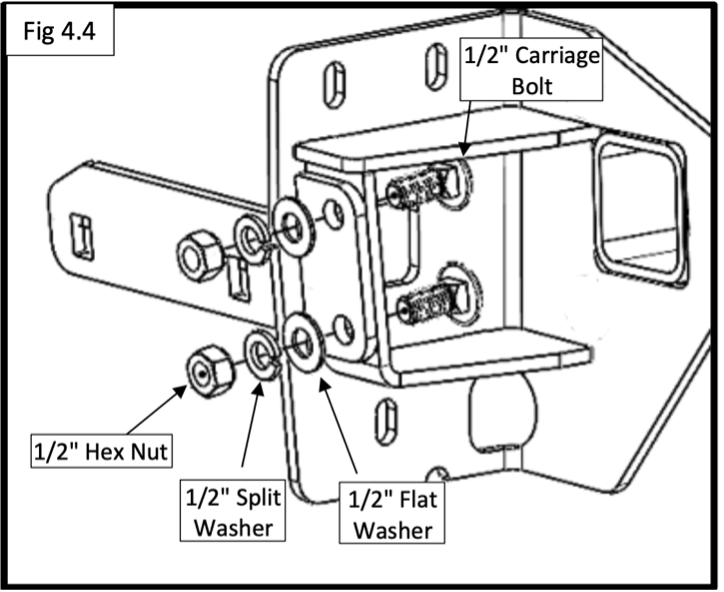 Fig 4.4

1/2" Carriage Bolt

1/2" Hex Nut

1/2" Split Washer

1/2" Flat Washer