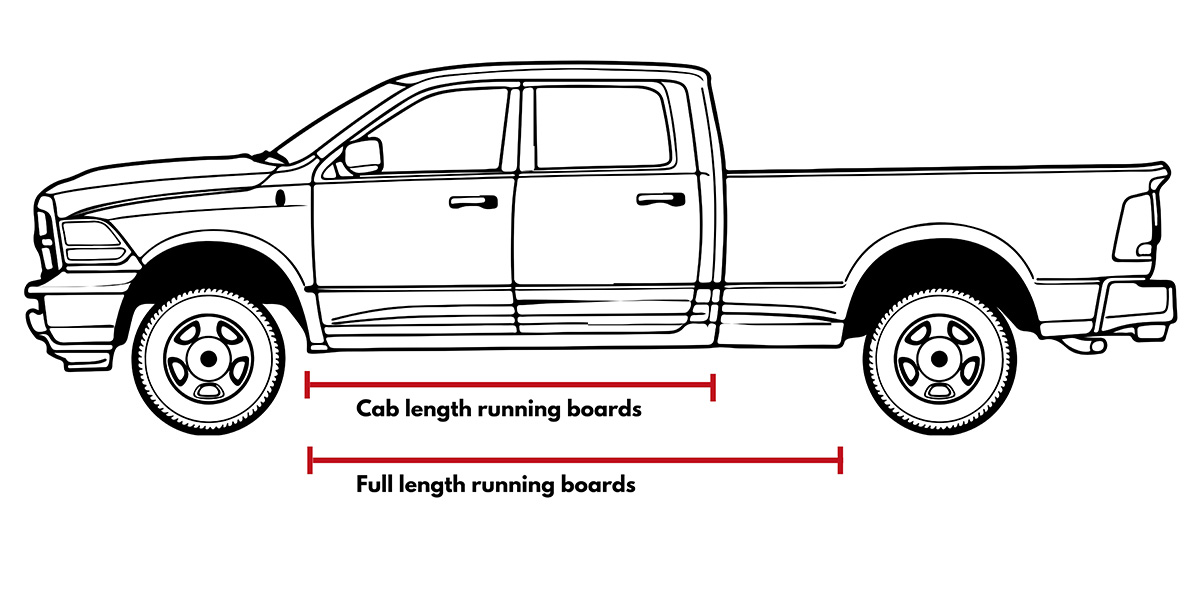 Cab length running boards

Full length running boards